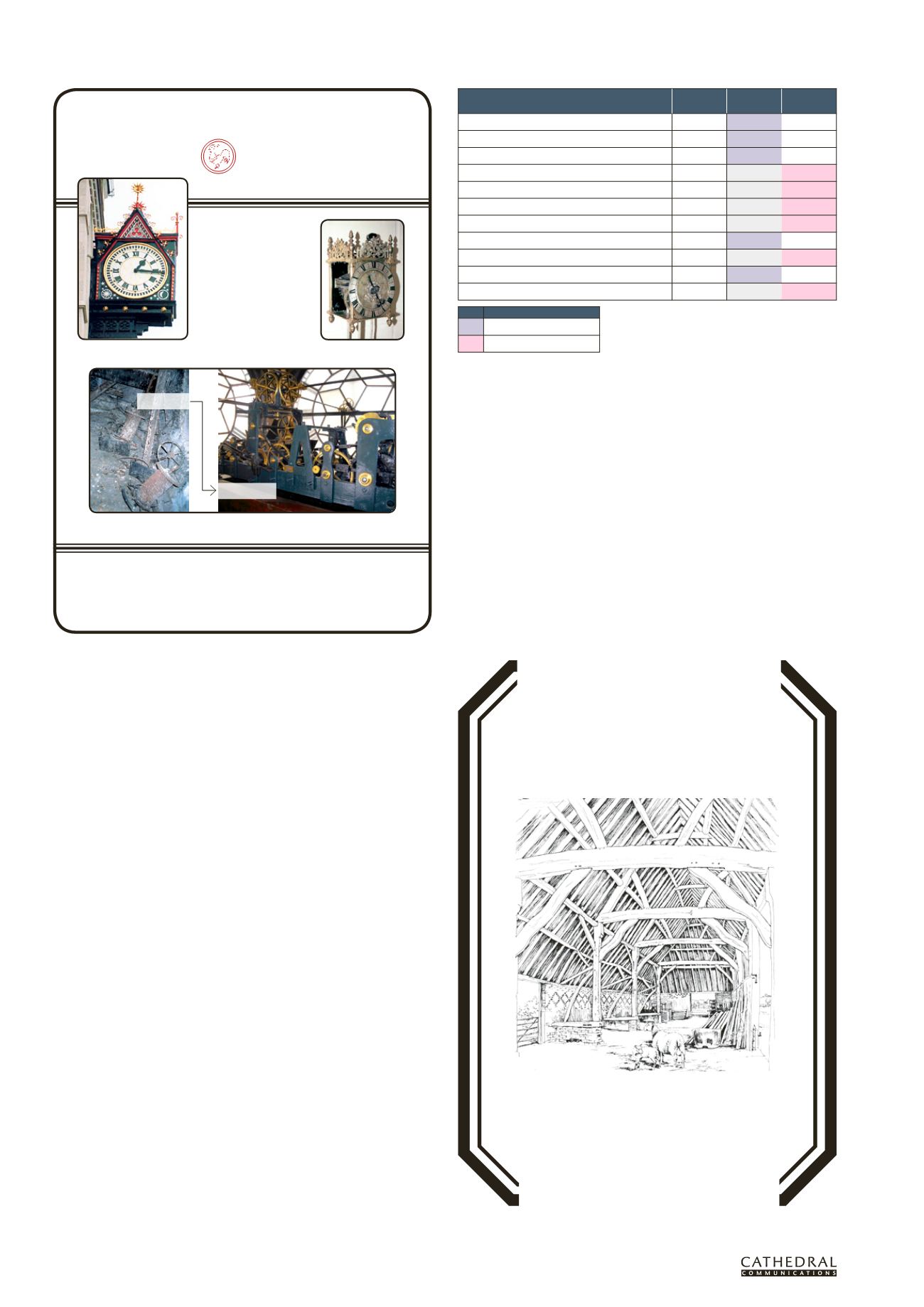 CATHEDRAL
COMMUNICATIONS